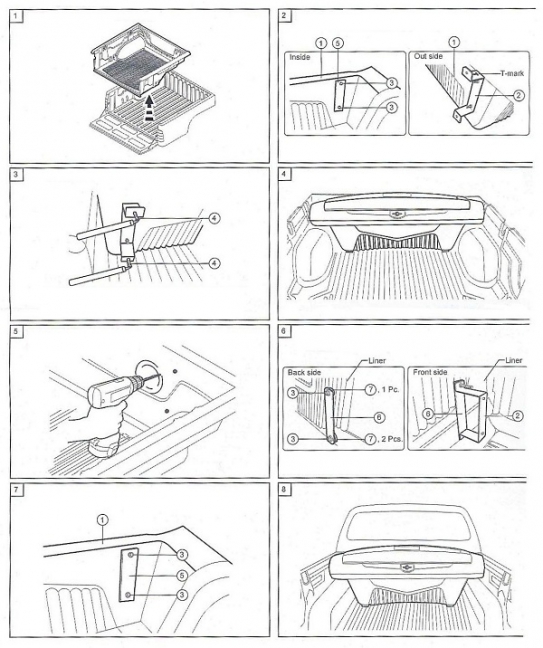 1

2

Inside
1
5
3
3

Out side
1
T-mark
2

3

4
4

4

5

6

Back side
Liner
3
7, 1 Pc.
6
3
7, 2 Pcs.

Front side
Liner
6
2

7

1
3
5
3

8